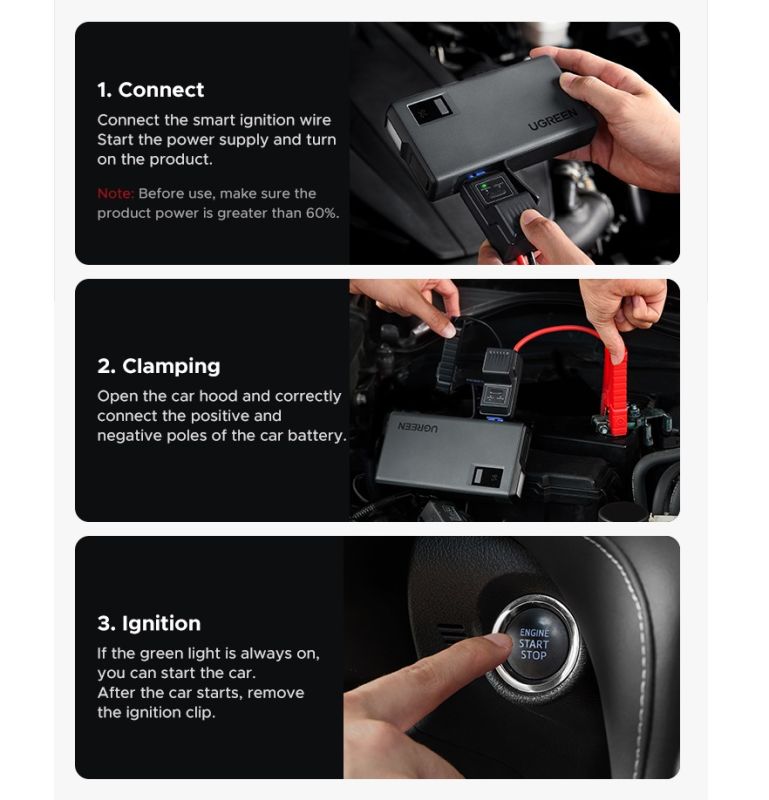 1. Connect

Connect the smart ignition wire
Start the power supply and turn on the product.

Note: Before use, make sure the product power is greater than 60%.

UGREEN

2. Clamping

Open the car hood and correctly connect the positive and negative poles of the car battery.

UGREEN

3. Ignition

If the green light is always on, you can start the car.
After the car starts, remove the ignition clip.

ENGINE
START
STOP